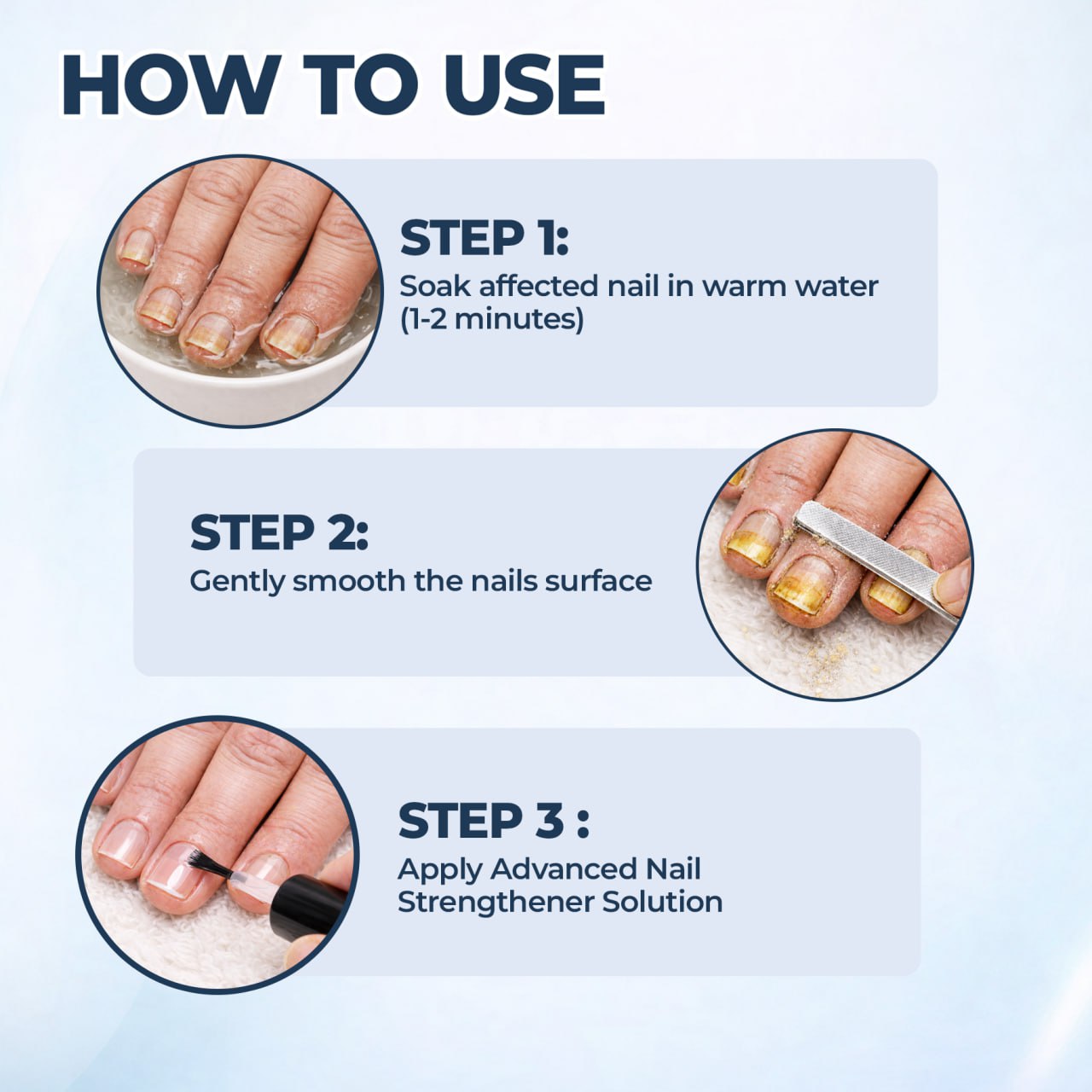 HOW TO USE

STEP 1:
Soak affected nail in warm water (1-2 minutes)

STEP 2:
Gently smooth the nails surface

STEP 3 :
Apply Advanced Nail Strengthener Solution