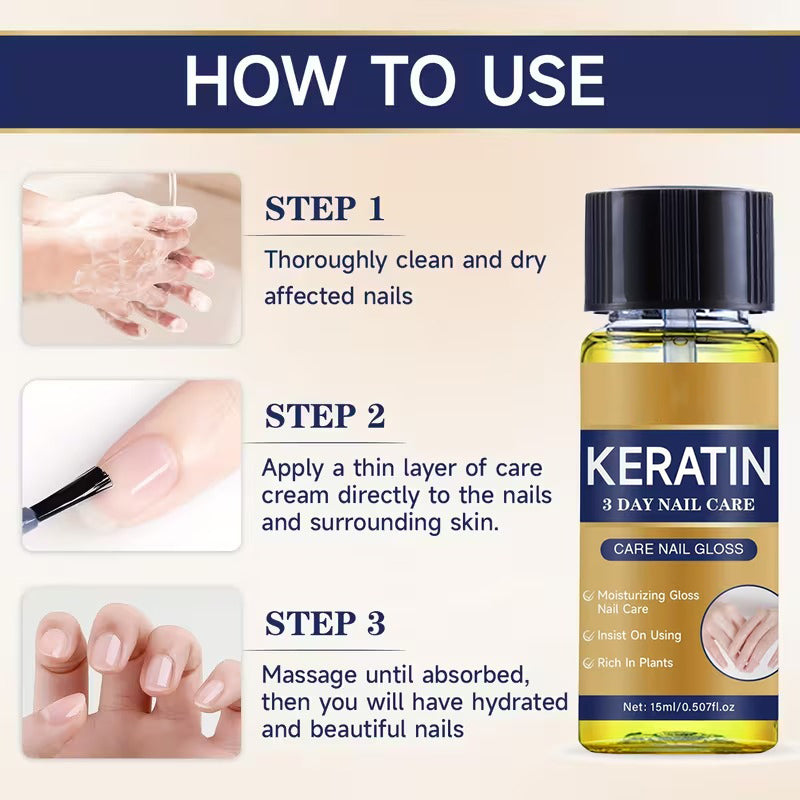 HOW TO USE

STEP 1

Thoroughly clean and dry affected nails

STEP 2

Apply a thin layer of care cream directly to the nails and surrounding skin.

STEP 3

Massage until absorbed, then you will have hydrated and beautiful nails

KERATIN
3 DAY NAIL CARE

CARE NAIL GLOSS

Moisturizing Gloss Nail Care
Insist On Using
Rich In Plants

Net: 15ml/0.507fl.oz