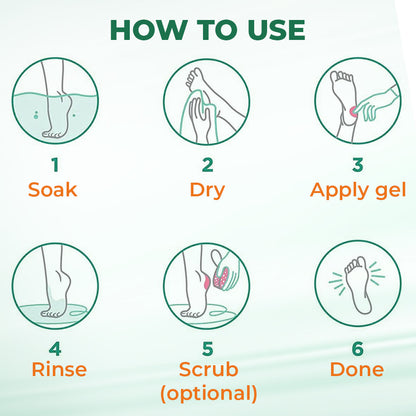 HOW TO USE

1
Soak

2
Dry

3
Apply gel

4
Rinse

5
Scrub
(optional)

6
Done