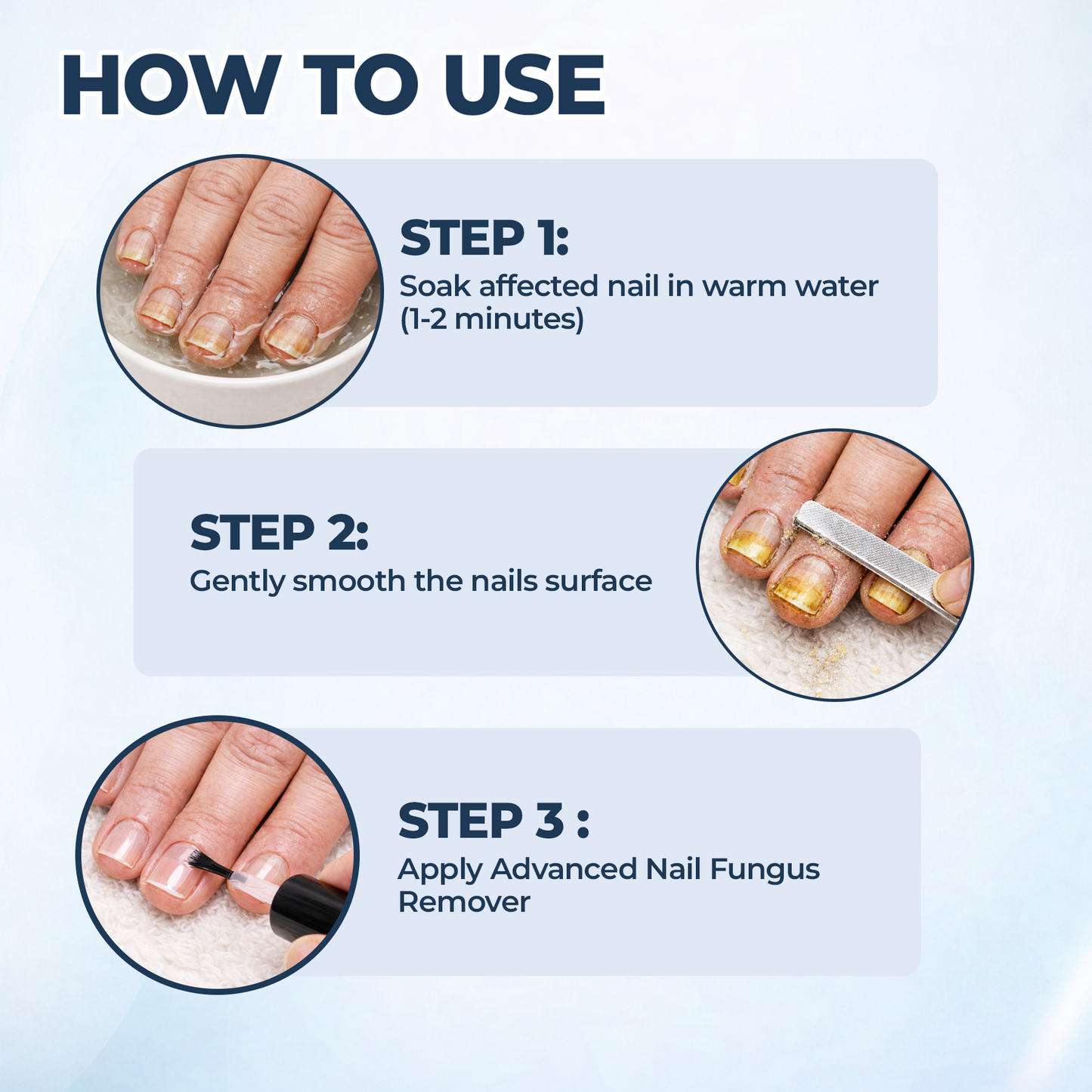 HOW TO USE

STEP 1:
Soak affected nail in warm water (1-2 minutes)

STEP 2:
Gently smooth the nails surface

STEP 3 :
Apply Advanced Nail Fungus Remover