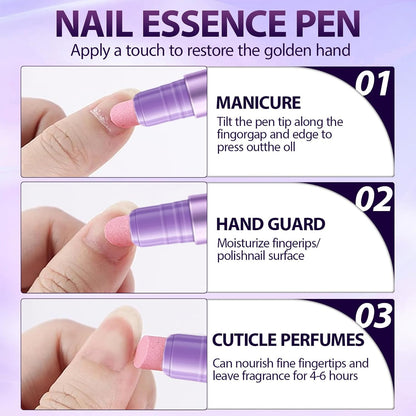 NAIL ESSENCE PEN
Apply a touch to restore the golden hand

01
MANICURE
Tilt the pen tip along the fingorgap and edge to press outthe oll

02
HAND GUARD
Moisturize fingerips/ polishnail surface

03
CUTICLE PERFUMES
Can nourish fine fingertips and leave fragrance for 4-6 hours