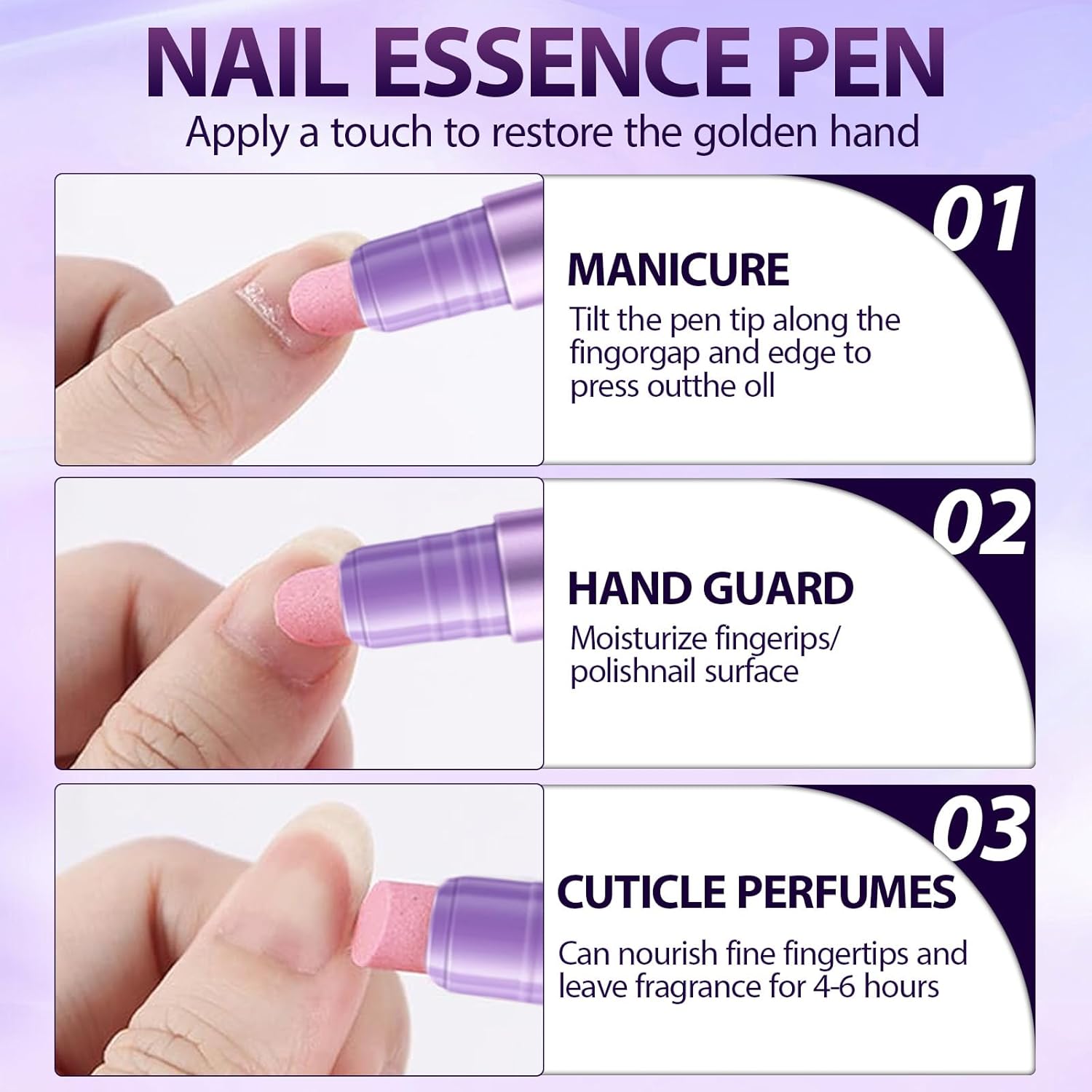 NAIL ESSENCE PEN
Apply a touch to restore the golden hand

01
MANICURE
Tilt the pen tip along the fingorgap and edge to press outthe oll

02
HAND GUARD
Moisturize fingerips/ polishnail surface

03
CUTICLE PERFUMES
Can nourish fine fingertips and leave fragrance for 4-6 hours