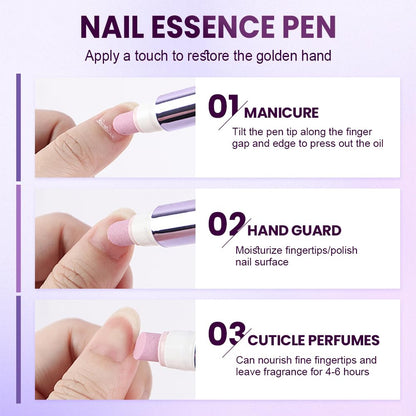 NAIL ESSENCE PEN

Apply a touch to restore the golden hand

01 MANICURE

Tilt the pen tip along the finger gap and edge to press out the oil

02 HAND GUARD

Moisturize fingertips/polish nail surface

03 CUTICLE PERFUMES

Can nourish fine fingertips and leave fragrance for 4-6 hours